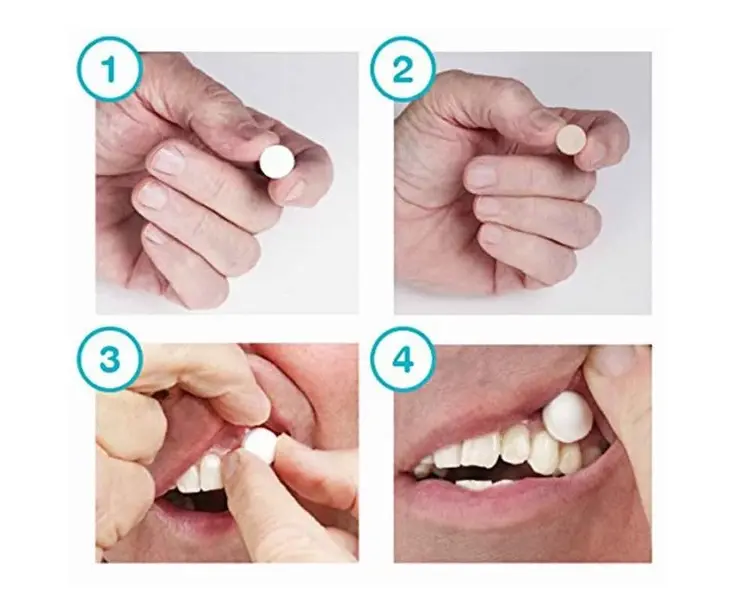 1
2
3
4